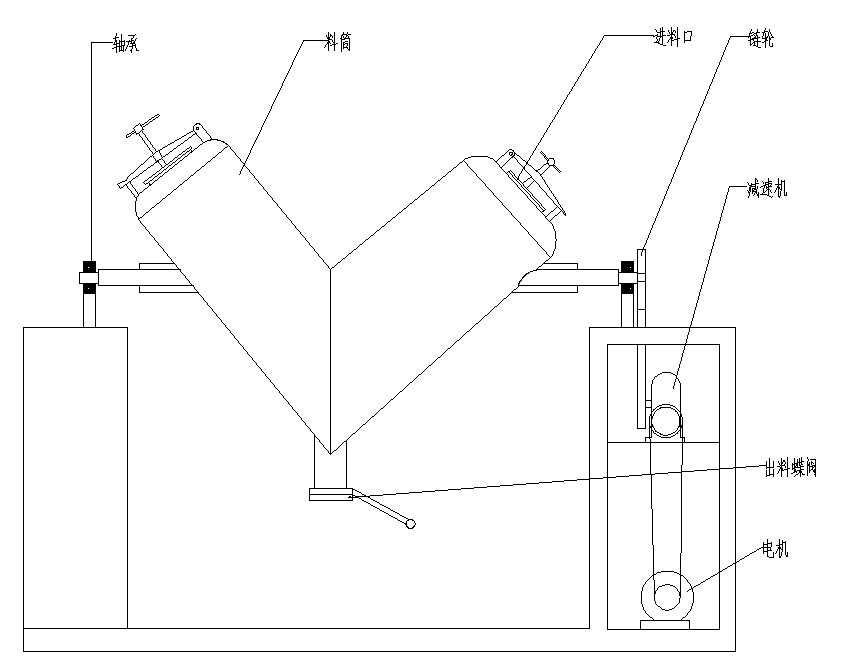 轴承
料筒
进料口
链轮
减速机
出料蝶阀
电机